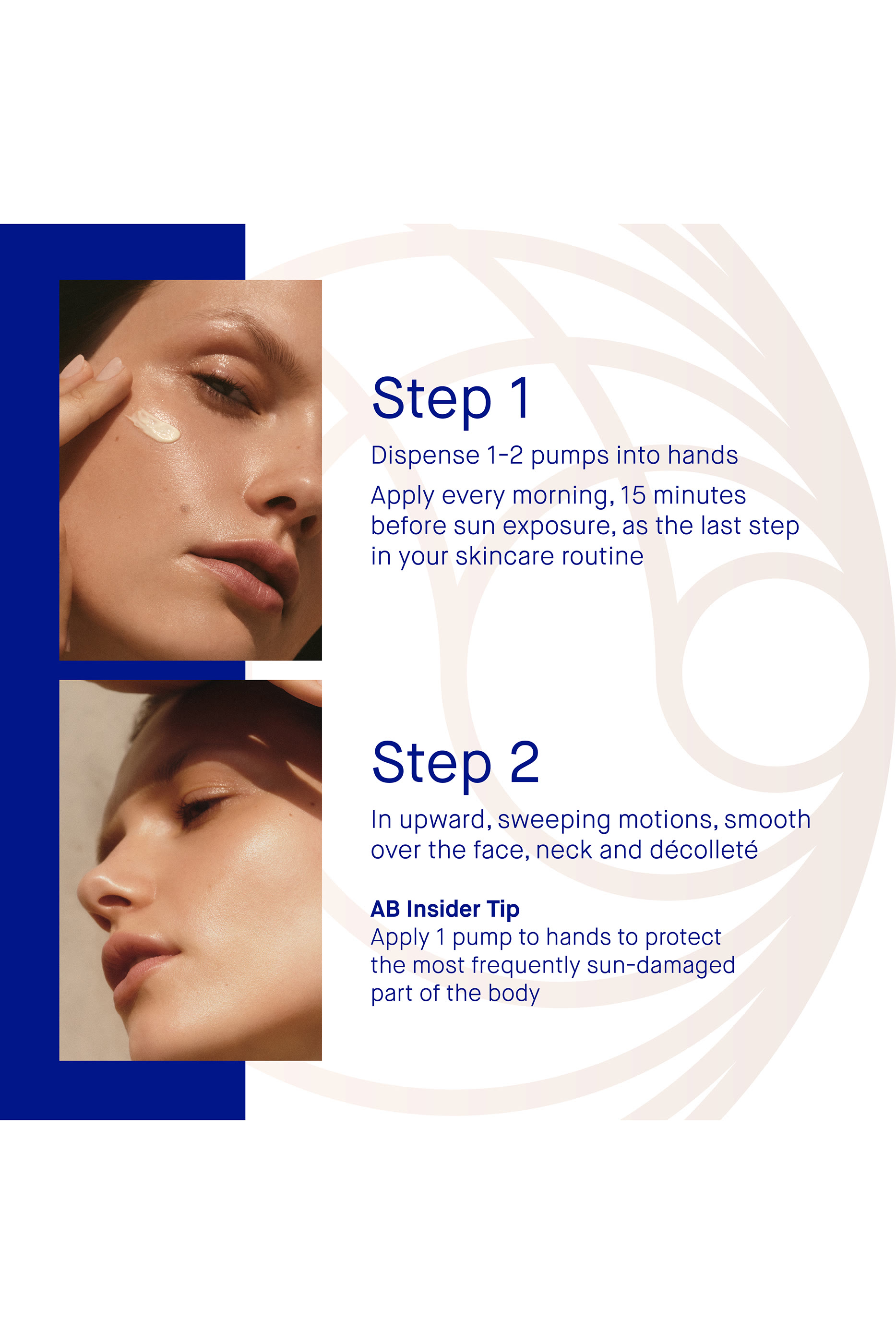 Step 1

Dispense 1-2 pumps into hands

Apply every morning, 15 minutes before sun exposure, as the last step in your skincare routine

Step 2

In upward, sweeping motions, smooth over the face, neck and décolleté

AB Insider Tip
Apply 1 pump to hands to protect the most frequently sun-damaged part of the body