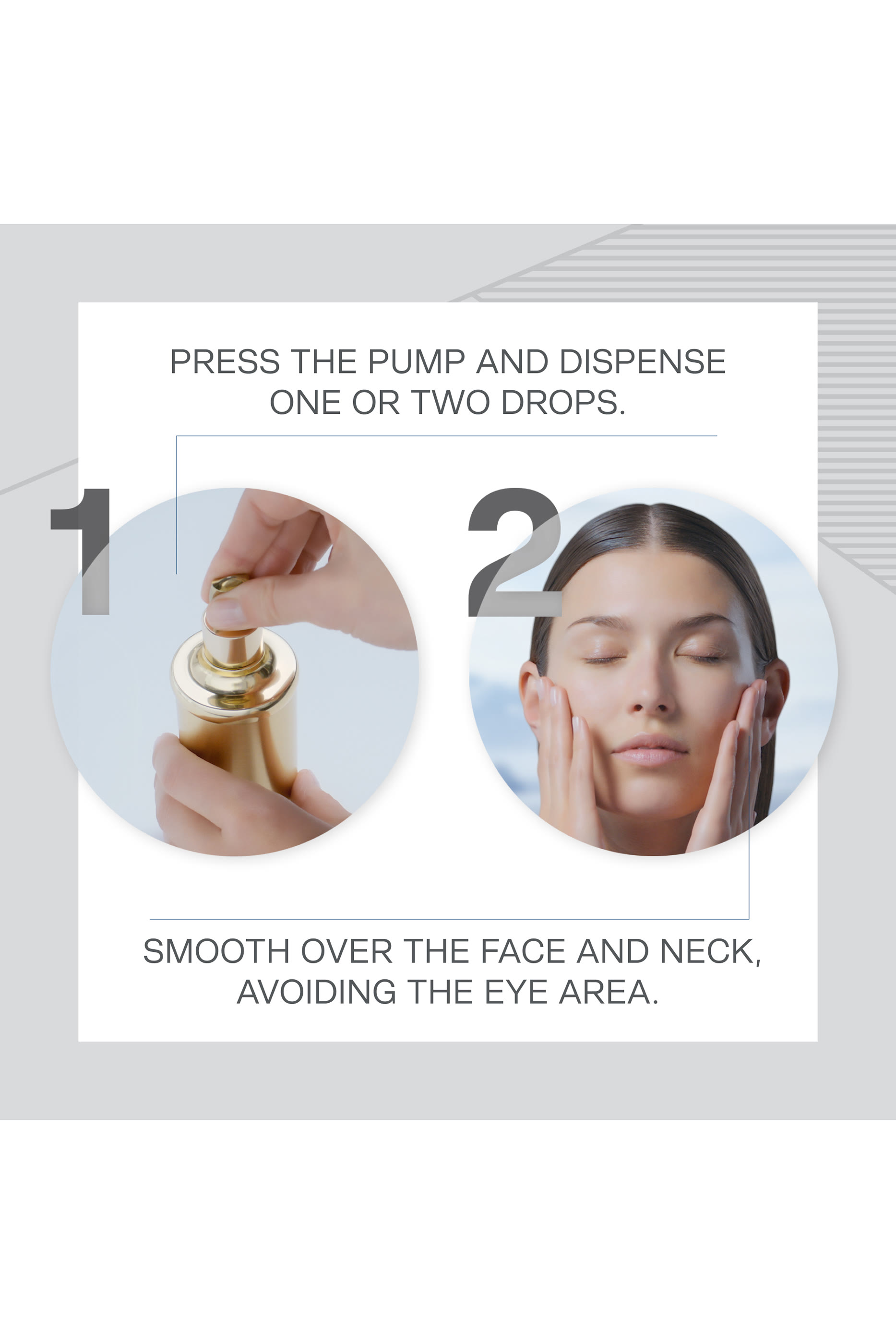 PRESS THE PUMP AND DISPENSE ONE OR TWO DROPS.

1

2

SMOOTH OVER THE FACE AND NECK, AVOIDING THE EYE AREA.